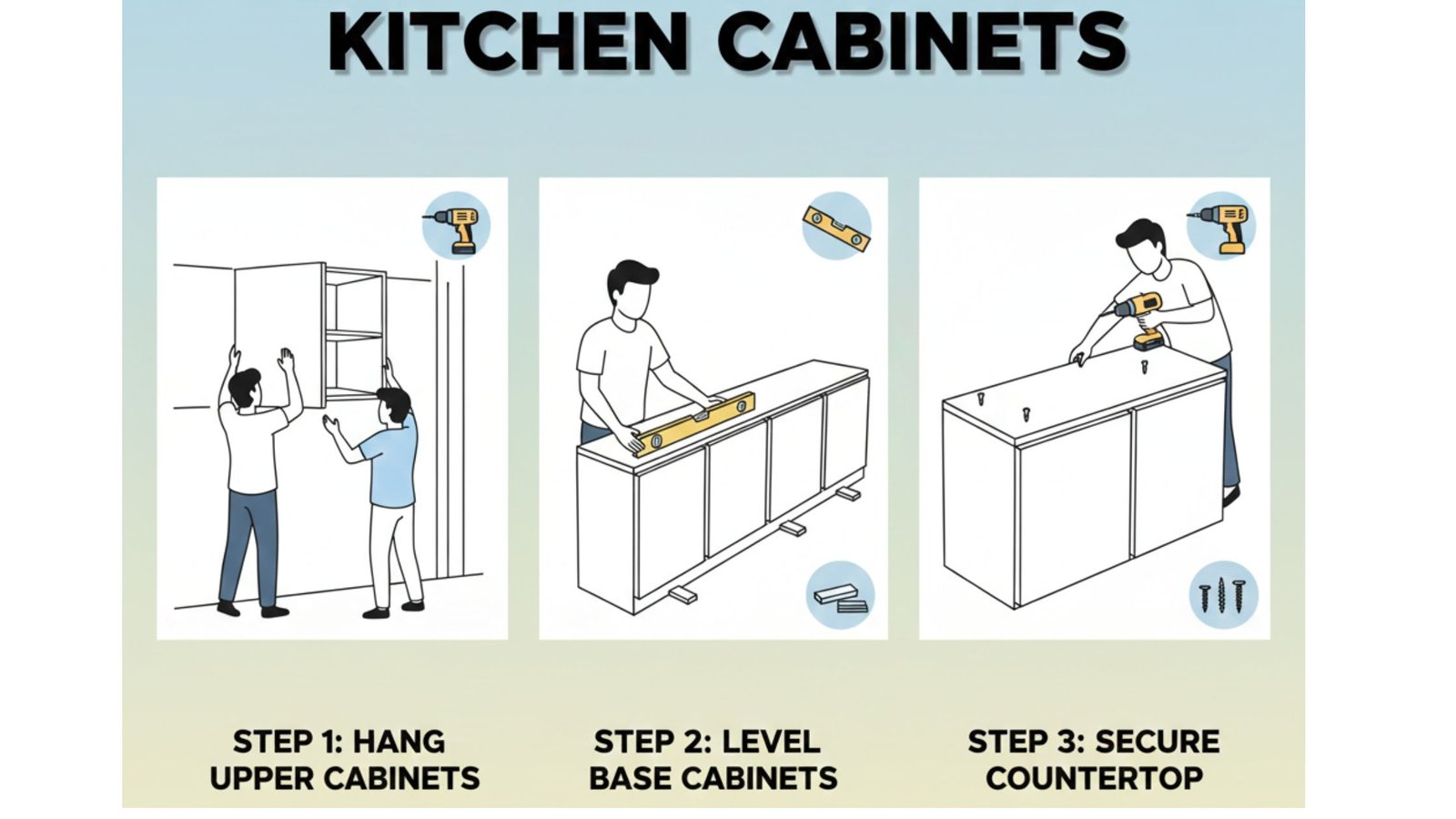 KITCHEN CABINETS

STEP 1: HANG UPPER CABINETS

STEP 2: LEVEL BASE CABINETS

STEP 3: SECURE COUNTERTOP